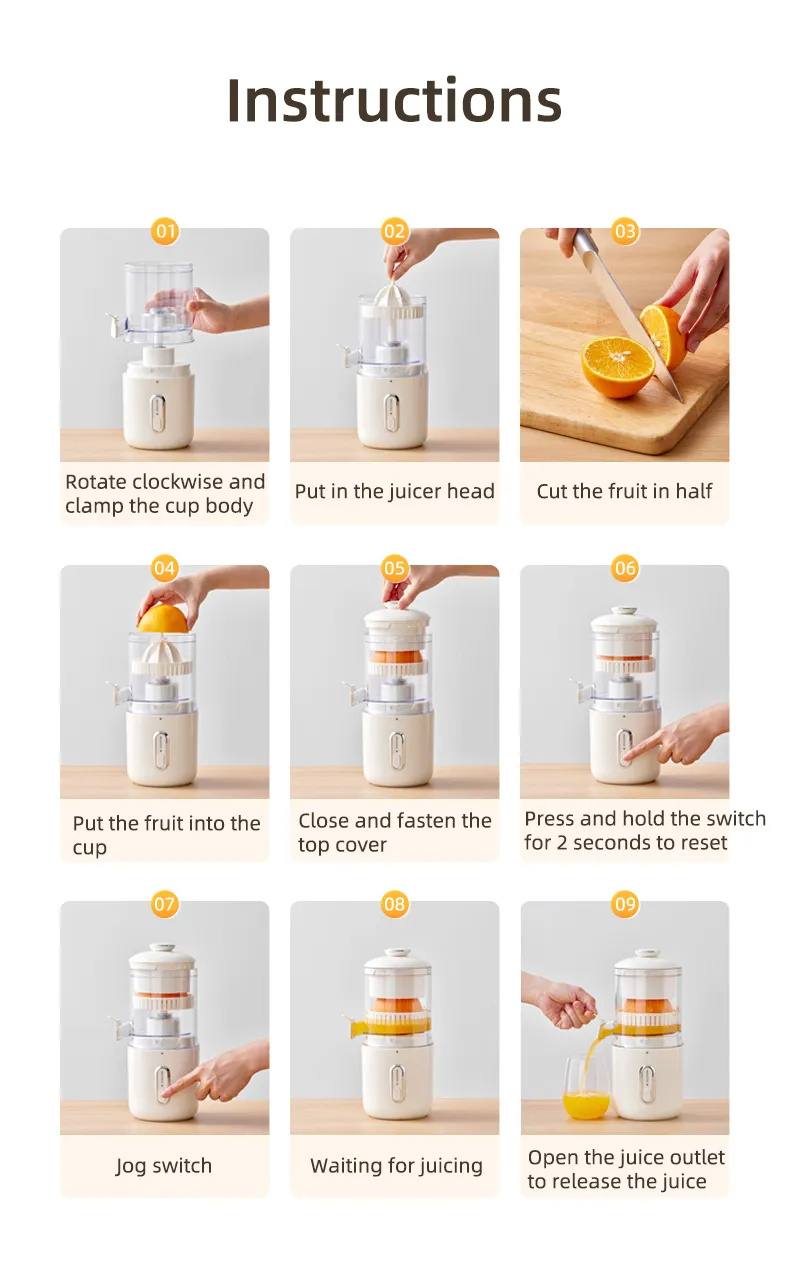 Instructions

01
Rotate clockwise and clamp the cup body

02
Put in the juicer head

03
Cut the fruit in half

04
Put the fruit into the cup

05
Close and fasten the top cover

06
Press and hold the switch for 2 seconds to reset

07
Jog switch

08
Waiting for juicing

09
Open the juice outlet to release the juice